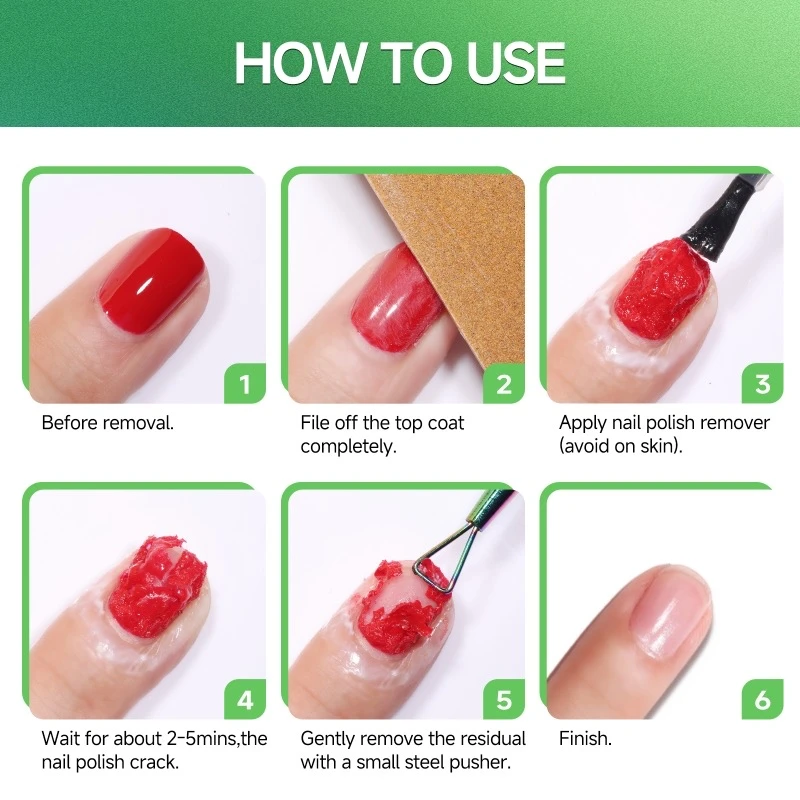 HOW TO USE

1
Before removal.

2
File off the top coat completely.

3
Apply nail polish remover (avoid on skin).

4
Wait for about 2-5mins,the nail polish crack.

5
Gently remove the residual with a small steel pusher.

6
Finish.